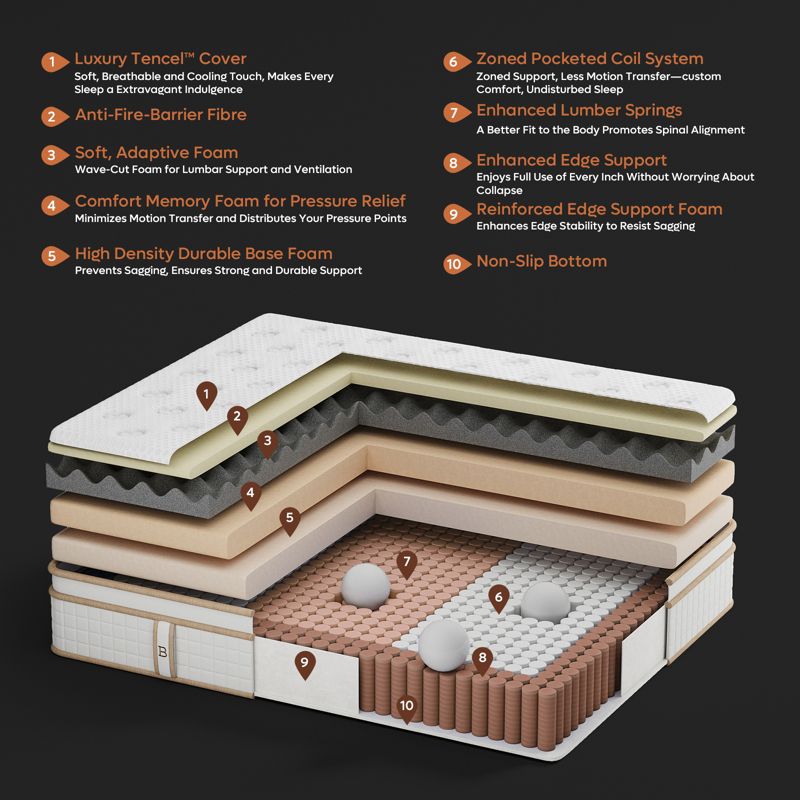 1 Luxury Tencel™ Cover
Soft, Breathable and Cooling Touch, Makes Every Sleep a Extravagant Indulgence

2 Anti-Fire-Barrier Fibre

3 Soft, Adaptive Foam
Wave-Cut Foam for Lumbar Support and Ventilation

4 Comfort Memory Foam for Pressure Relief
Minimizes Motion Transfer and Distributes Your Pressure Points

5 High Density Durable Base Foam
Prevents Sagging, Ensures Strong and Durable Support

6 Zoned Pocketed Coil System
Zoned Support, Less Motion Transfer—custom Comfort, Undisturbed Sleep

7 Enhanced Lumber Springs
A Better Fit to the Body Promotes Spinal Alignment

8 Enhanced Edge Support
Enjoys Full Use of Every Inch Without Worrying About Collapse

9 Reinforced Edge Support Foam
Enhances Edge Stability to Resist Sagging

10 Non-Slip Bottom

1
2
3
4
5
7
6
8
9
10
B