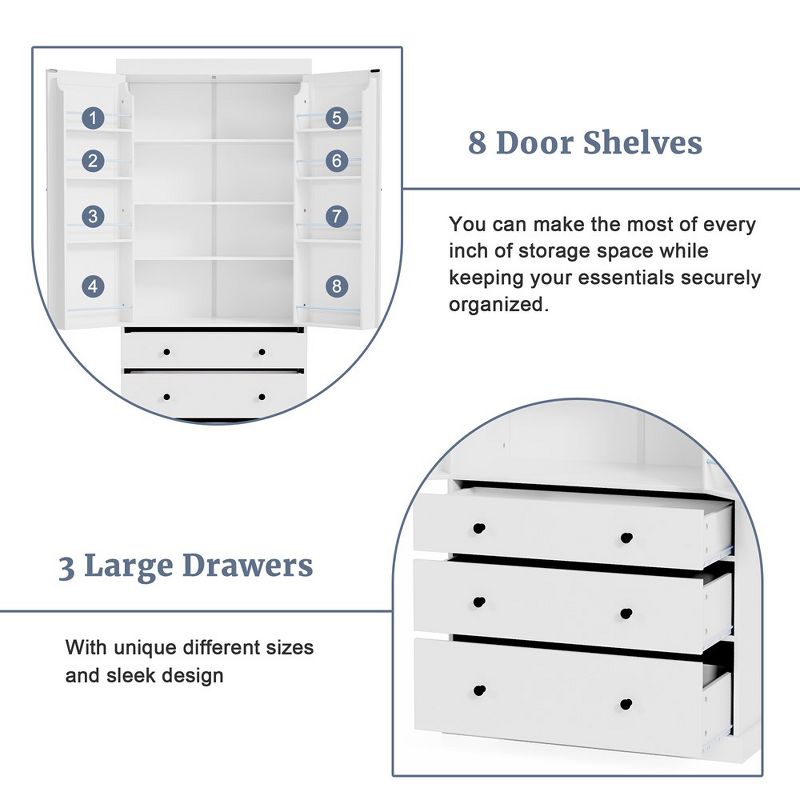 1
2
3
4
5
6
7
8

8 Door Shelves

You can make the most of every inch of storage space while keeping your essentials securely organized.

3 Large Drawers

With unique different sizes and sleek design